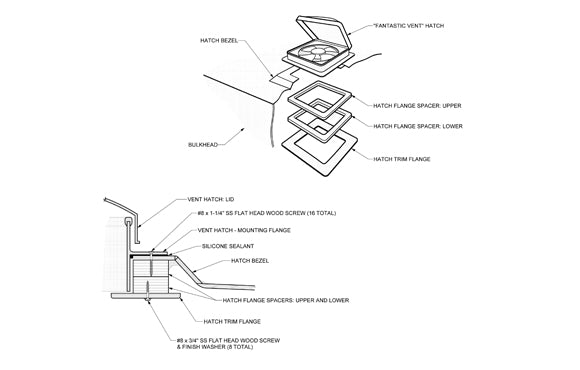 "FANTASTIC VENT" HATCH

HATCH BEZEL

HATCH FLANGE SPACER: UPPER

HATCH FLANGE SPACER: LOWER

BULKHEAD

HATCH TRIM FLANGE

VENT HATCH: LID

#8 x 1-1/4" SS FLAT HEAD WOOD SCREW (16 TOTAL)

VENT HATCH - MOUNTING FLANGE

SILICONE SEALANT

HATCH BEZEL

HATCH FLANGE SPACERS: UPPER AND LOWER

HATCH TRIM FLANGE

#8 x 3/4" SS FLAT HEAD WOOD SCREW & FINISH WASHER (8 TOTAL)