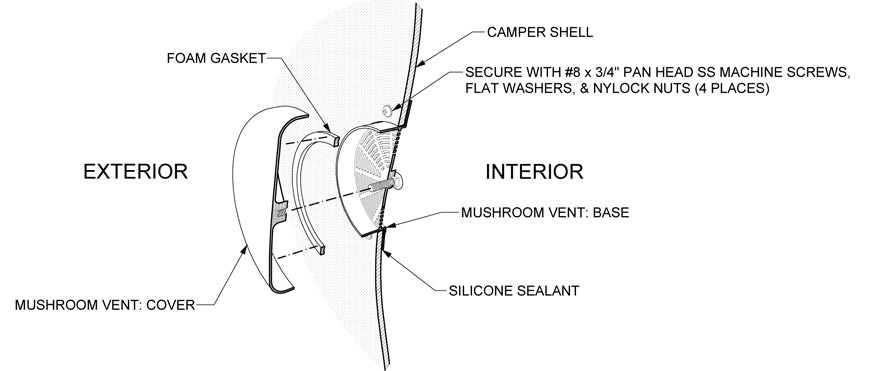 CAMPER SHELL

FOAM GASKET

SECURE WITH #8 x 3/4" PAN HEAD SS MACHINE SCREWS, FLAT WASHERS, & NYLOCK NUTS (4 PLACES)

EXTERIOR

INTERIOR

MUSHROOM VENT: BASE

SILICONE SEALANT

MUSHROOM VENT: COVER