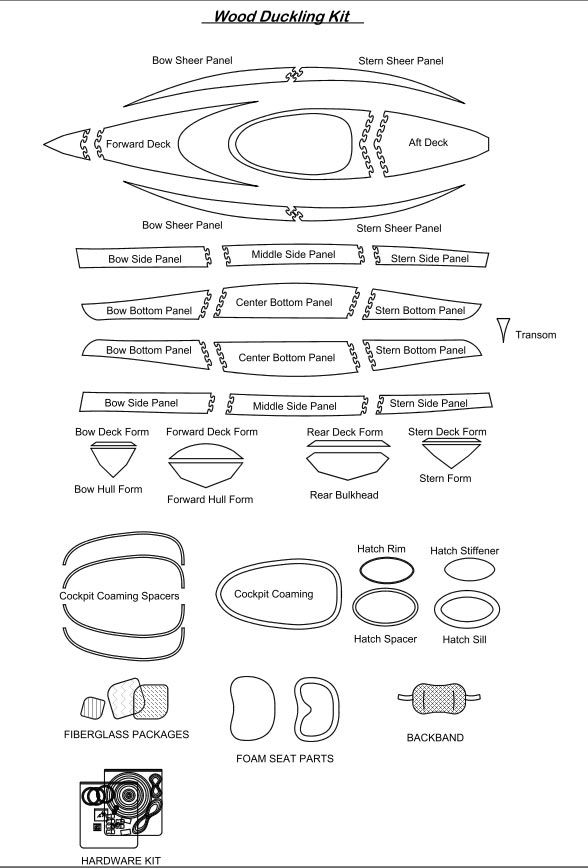 Wood Duckling Kit

Bow Sheer Panel
Stern Sheer Panel
Forward Deck
Aft Deck
Bow Sheer Panel
Stern Sheer Panel

Bow Side Panel
Middle Side Panel
Stern Side Panel

Bow Bottom Panel
Center Bottom Panel
Stern Bottom Panel
Transom

Bow Bottom Panel
Center Bottom Panel
Stern Bottom Panel

Bow Side Panel
Middle Side Panel
Stern Side Panel

Bow Deck Form
Forward Deck Form
Rear Deck Form
Stern Deck Form
Bow Hull Form
Forward Hull Form
Rear Bulkhead
Stern Form

Cockpit Coaming Spacers
Cockpit Coaming
Hatch Rim
Hatch Stiffener
Hatch Spacer
Hatch Sill

FIBERGLASS PACKAGES
FOAM SEAT PARTS
BACKBAND

HARDWARE KIT