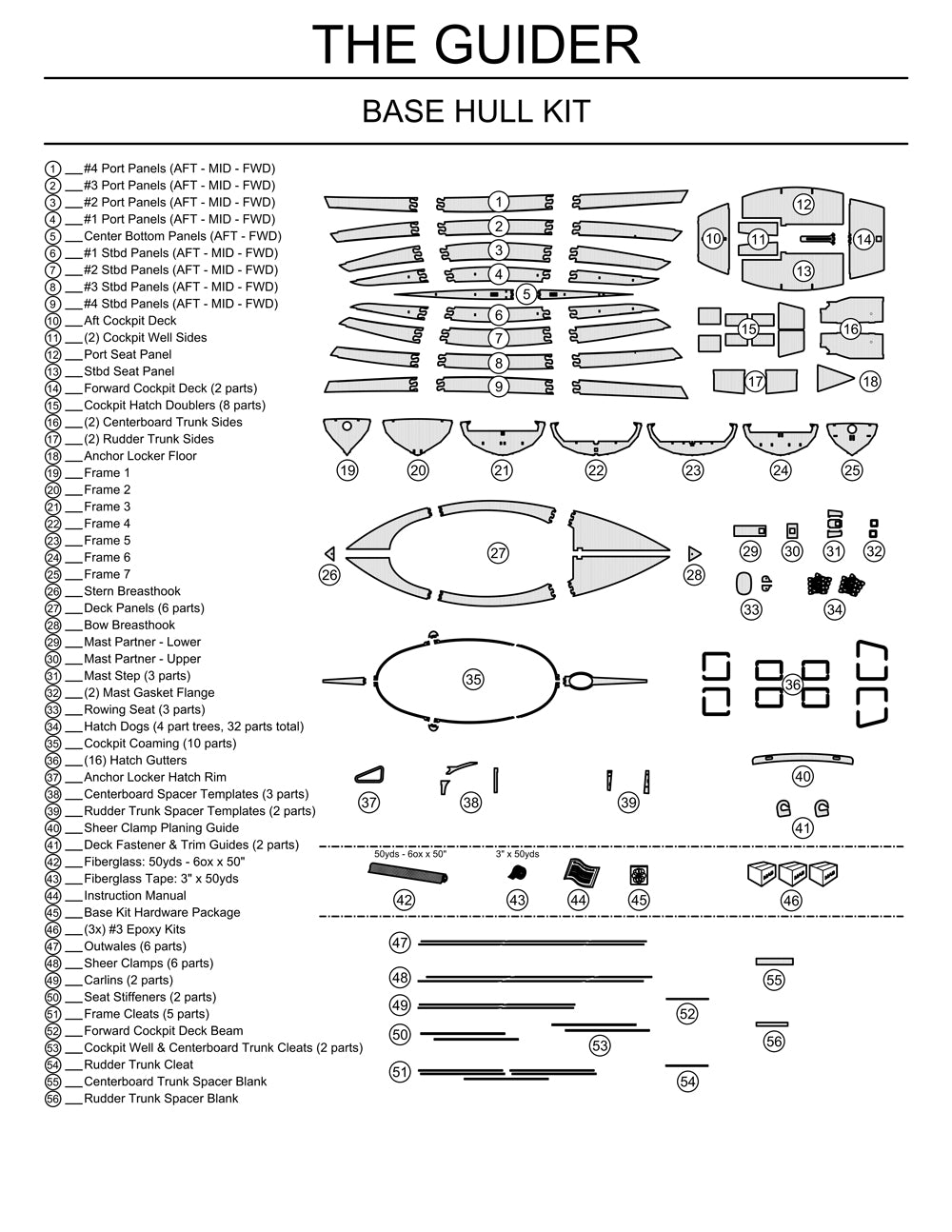 THE GUIDER

BASE HULL KIT

1 ___#4 Port Panels (AFT - MID - FWD)
2 ___#3 Port Panels (AFT - MID - FWD)
3 ___#2 Port Panels (AFT - MID - FWD)
4 ___#1 Port Panels (AFT - MID - FWD)
5 ___Center Bottom Panels (AFT - FWD)
6 ___#1 Stbd Panels (AFT - MID - FWD)
7 ___#2 Stbd Panels (AFT - MID - FWD)
8 ___#3 Stbd Panels (AFT - MID - FWD)
9 ___#4 Stbd Panels (AFT - MID - FWD)
10 ___Aft Cockpit Deck
11 ___(2) Cockpit Well Sides
12 ___Port Seat Panel
13 ___Stbd Seat Panel
14 ___Forward Cockpit Deck (2 parts)
15 ___Cockpit Hatch Doublers (8 parts)
16 ___(2) Centerboard Trunk Sides
17 ___(2) Rudder Trunk Sides
18 ___Anchor Locker Floor
19 ___Frame 1
20 ___Frame 2
21 ___Frame 3
22 ___Frame 4
23 ___Frame 5
24 ___Frame 6
25 ___Frame 7
26 ___Stern Breasthook
27 ___Deck Panels (6 parts)
28 ___Bow Breasthook
29 ___Mast Partner - Lower
30 ___Mast Partner - Upper
31 ___Mast Step (3 parts)
32 ___(2) Mast Gasket Flange
33 ___Rowing Seat (3 parts)
34 ___Hatch Dogs (4 part trees, 32 parts total)
35 ___Cockpit Coaming (10 parts)
36 ___(16) Hatch Gutters
37 ___Anchor Locker Hatch Rim
38 ___Centerboard Spacer Templates (3 parts)
39 ___Rudder Trunk Spacer Templates (2 parts)
40 ___Sheer Clamp Planing Guide
41 ___Deck Fastener & Trim Guides (2 parts)
42 ___Fiberglass: 50yds - 6ox x 50"
43 ___Fiberglass Tape: 3" x 50yds
44 ___Instruction Manual
45 ___Base Kit Hardware Package
46 ___(3x) #3 Epoxy Kits
47 ___Outwales (6 parts)
48 ___Sheer Clamps (6 parts)
49 ___Carlins (2 parts)
50 ___Seat Stiffeners (2 parts)
51 ___Frame Cleats (5 parts)
52 ___Forward Cockpit Deck Beam
53 ___Cockpit Well & Centerboard Trunk Cleats (2 parts)
54 ___Rudder Trunk Cleat
55 ___Centerboard Trunk Spacer Blank
56 ___Rudder Trunk Spacer Blank

1 2 3 4 5 6 7 8 9 10 11 12 13 14 15 16 17 18 19 20 21 22 23 24 25 26 27 28 29 30 31 32 33 34 35 36 37 38 39 40 41
50yds - 6ox x 50"
3" x 50yds
42 43 44 45 46 47 48 49 50 51 52 53 54 55 56