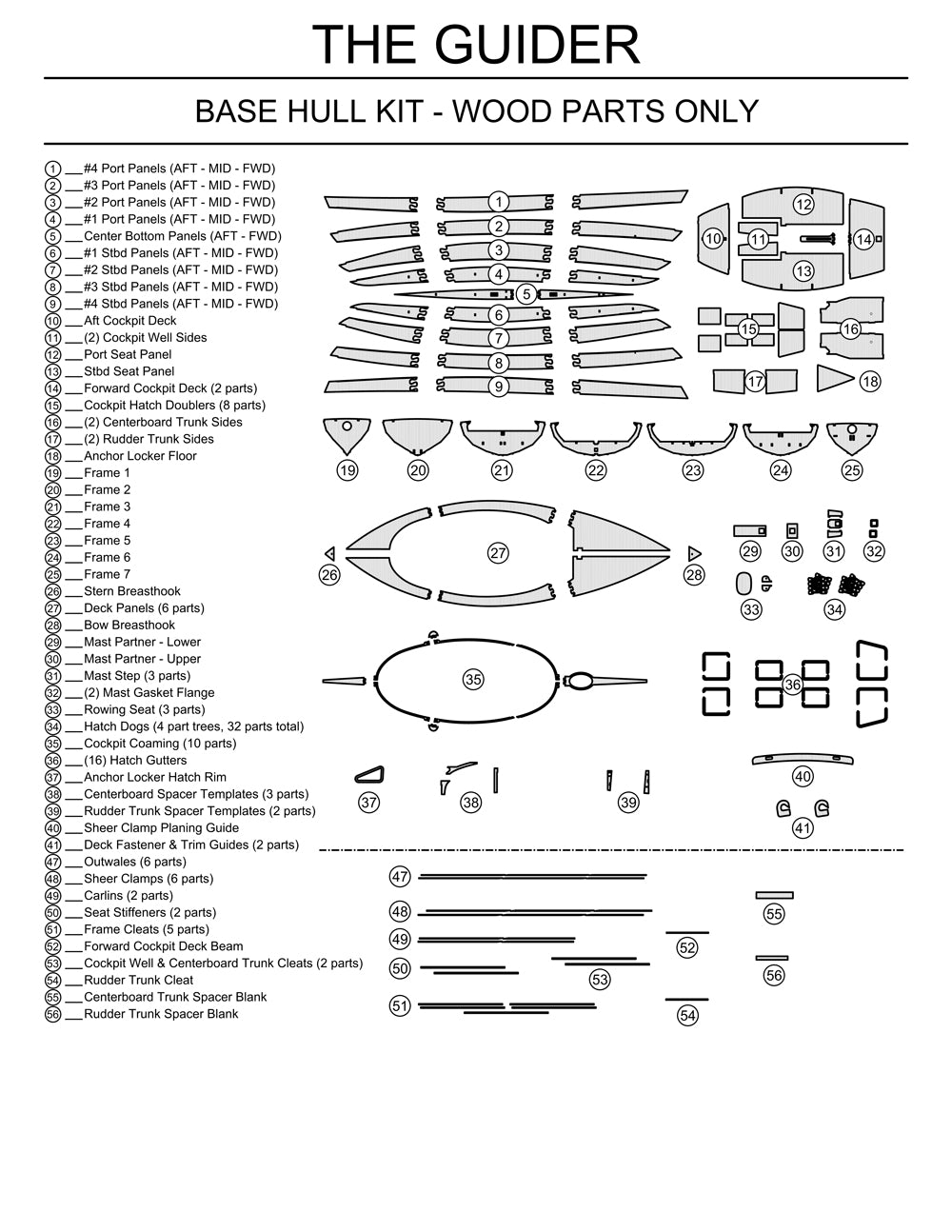 THE GUIDER

BASE HULL KIT - WOOD PARTS ONLY

1 ___#4 Port Panels (AFT - MID - FWD)
2 ___#3 Port Panels (AFT - MID - FWD)
3 ___#2 Port Panels (AFT - MID - FWD)
4 ___#1 Port Panels (AFT - MID - FWD)
5 ___Center Bottom Panels (AFT - FWD)
6 ___#1 Stbd Panels (AFT - MID - FWD)
7 ___#2 Stbd Panels (AFT - MID - FWD)
8 ___#3 Stbd Panels (AFT - MID - FWD)
9 ___#4 Stbd Panels (AFT - MID - FWD)
10 ___Aft Cockpit Deck
11 ___(2) Cockpit Well Sides
12 ___Port Seat Panel
13 ___Stbd Seat Panel
14 ___Forward Cockpit Deck (2 parts)
15 ___Cockpit Hatch Doublers (8 parts)
16 ___(2) Centerboard Trunk Sides
17 ___(2) Rudder Trunk Sides
18 ___Anchor Locker Floor
19 ___Frame 1
20 ___Frame 2
21 ___Frame 3
22 ___Frame 4
23 ___Frame 5
24 ___Frame 6
25 ___Frame 7
26 ___Stern Breasthook
27 ___Deck Panels (6 parts)
28 ___Bow Breasthook
29 ___Mast Partner - Lower
30 ___Mast Partner - Upper
31 ___Mast Step (3 parts)
32 ___(2) Mast Gasket Flange
33 ___Rowing Seat (3 parts)
34 ___Hatch Dogs (4 part trees, 32 parts total)
35 ___Cockpit Coaming (10 parts)
36 ___(16) Hatch Gutters
37 ___Anchor Locker Hatch Rim
38 ___Centerboard Spacer Templates (3 parts)
39 ___Rudder Trunk Spacer Templates (2 parts)
40 ___Sheer Clamp Planing Guide
41 ___Deck Fastener & Trim Guides (2 parts)
47 ___Outwales (6 parts)
48 ___Sheer Clamps (6 parts)
49 ___Carlins (2 parts)
50 ___Seat Stiffeners (2 parts)
51 ___Frame Cleats (5 parts)
52 ___Forward Cockpit Deck Beam
53 ___Cockpit Well & Centerboard Trunk Cleats (2 parts)
54 ___Rudder Trunk Cleat
55 ___Centerboard Trunk Spacer Blank
56 ___Rudder Trunk Spacer Blank

1 2 3 4 5 6 7 8 9 10 11 12 13 14 15 16 17 18 19 20 21 22 23 24 25 26 27 28 29 30 31 32 33 34 35 36 37 38 39 40 41 47 48 49 50 51 52 53 54 55 56