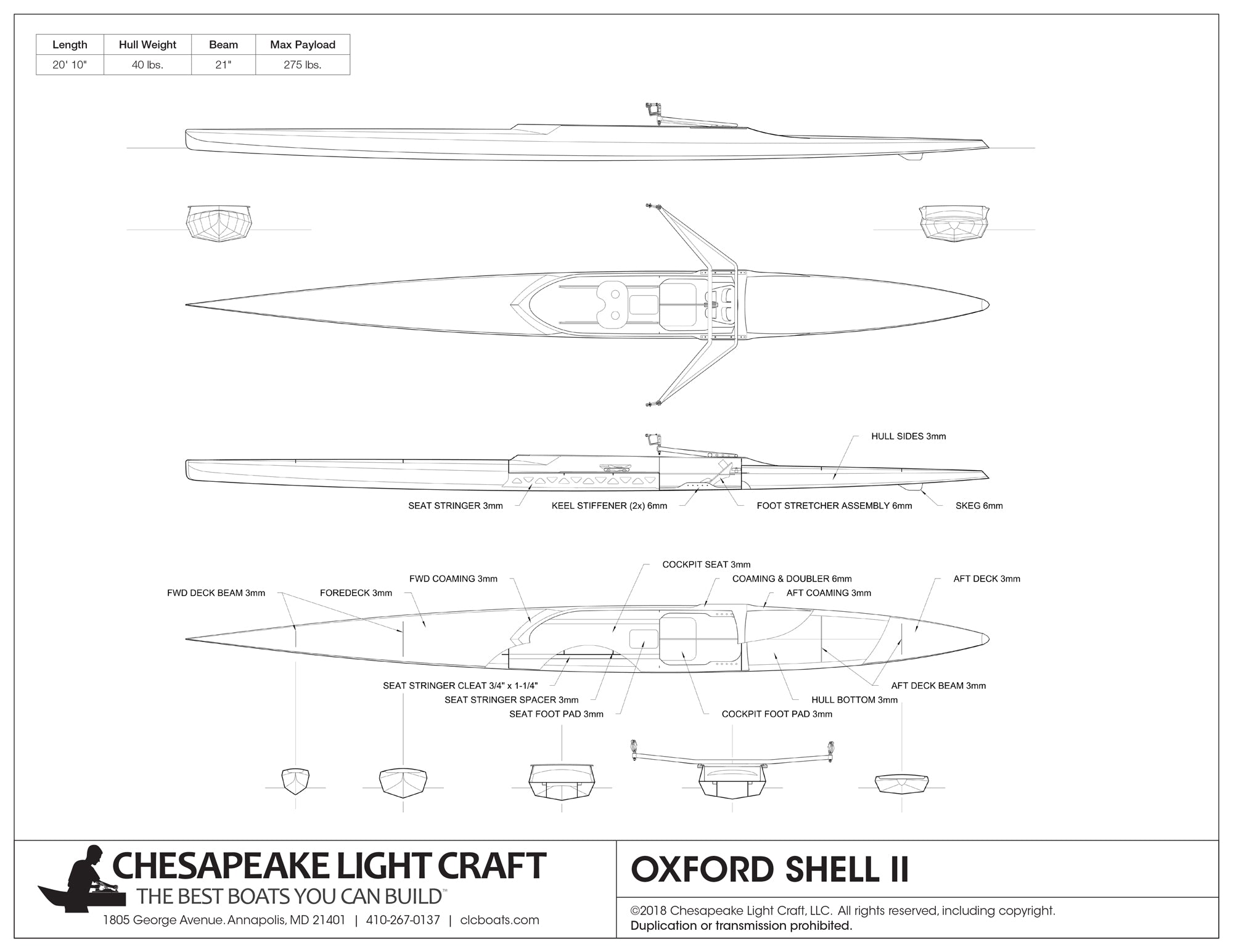 | Length | Hull Weight | Beam | Max Payload |
|---|---|---|---|
| 20' 10" | 40 lbs. | 21" | 275 lbs. |

HULL SIDES 3mm

SEAT STRINGER 3mm

KEEL STIFFENER (2x) 6mm

FOOT STRETCHER ASSEMBLY 6mm

SKEG 6mm

COCKPIT SEAT 3mm

FWD COAMING 3mm

COAMING & DOUBLER 6mm

AFT DECK 3mm

FWD DECK BEAM 3mm

FOREDECK 3mm

AFT COAMING 3mm

SEAT STRINGER CLEAT 3/4" x 1-1/4"

AFT DECK BEAM 3mm

SEAT STRINGER SPACER 3mm

HULL BOTTOM 3mm

SEAT FOOT PAD 3mm

COCKPIT FOOT PAD 3mm

CHESAPEAKE LIGHT CRAFT
THE BEST BOATS YOU CAN BUILD™
1805 George Avenue. Annapolis, MD 21401 | 410-267-0137 | clcboats.com

OXFORD SHELL II

©2018 Chesapeake Light Craft, LLC. All rights reserved, including copyright.
Duplication or transmission prohibited.