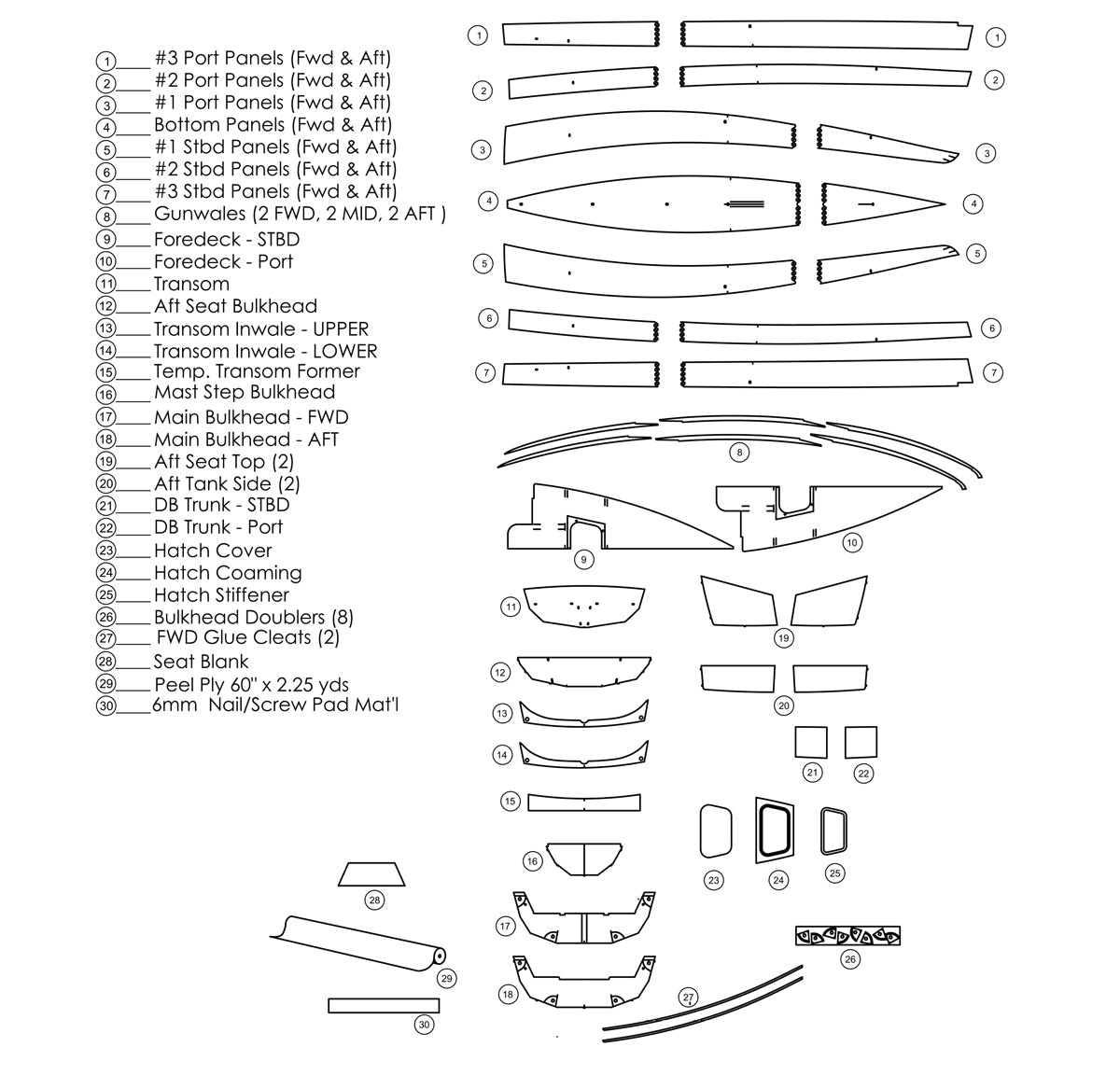 1____ #3 Port Panels (Fwd & Aft)
2____ #2 Port Panels (Fwd & Aft)
3____ #1 Port Panels (Fwd & Aft)
4____ Bottom Panels (Fwd & Aft)
5____ #1 Stbd Panels (Fwd & Aft)
6____ #2 Stbd Panels (Fwd & Aft)
7____ #3 Stbd Panels (Fwd & Aft)
8____ Gunwales (2 FWD, 2 MID, 2 AFT )
9____ Foredeck - STBD
10____ Foredeck - Port
11____ Transom
12____ Aft Seat Bulkhead
13____ Transom Inwale - UPPER
14____ Transom Inwale - LOWER
15____ Temp. Transom Former
16____ Mast Step Bulkhead
17____ Main Bulkhead - FWD
18____ Main Bulkhead - AFT
19____ Aft Seat Top (2)
20____ Aft Tank Side (2)
21____ DB Trunk - STBD
22____ DB Trunk - Port
23____ Hatch Cover
24____ Hatch Coaming
25____ Hatch Stiffener
26____ Bulkhead Doublers (8)
27____ FWD Glue Cleats (2)
28____ Seat Blank
29____ Peel Ply 60" x 2.25 yds
30____ 6mm Nail/Screw Pad Mat'l

1 1
2 2
3 3
4 4
5 5
6 6
7 7
8
9 10
11 19
12
20
13
14
21 22
15
16
23 24 25
28
17
26
29
18
27
30