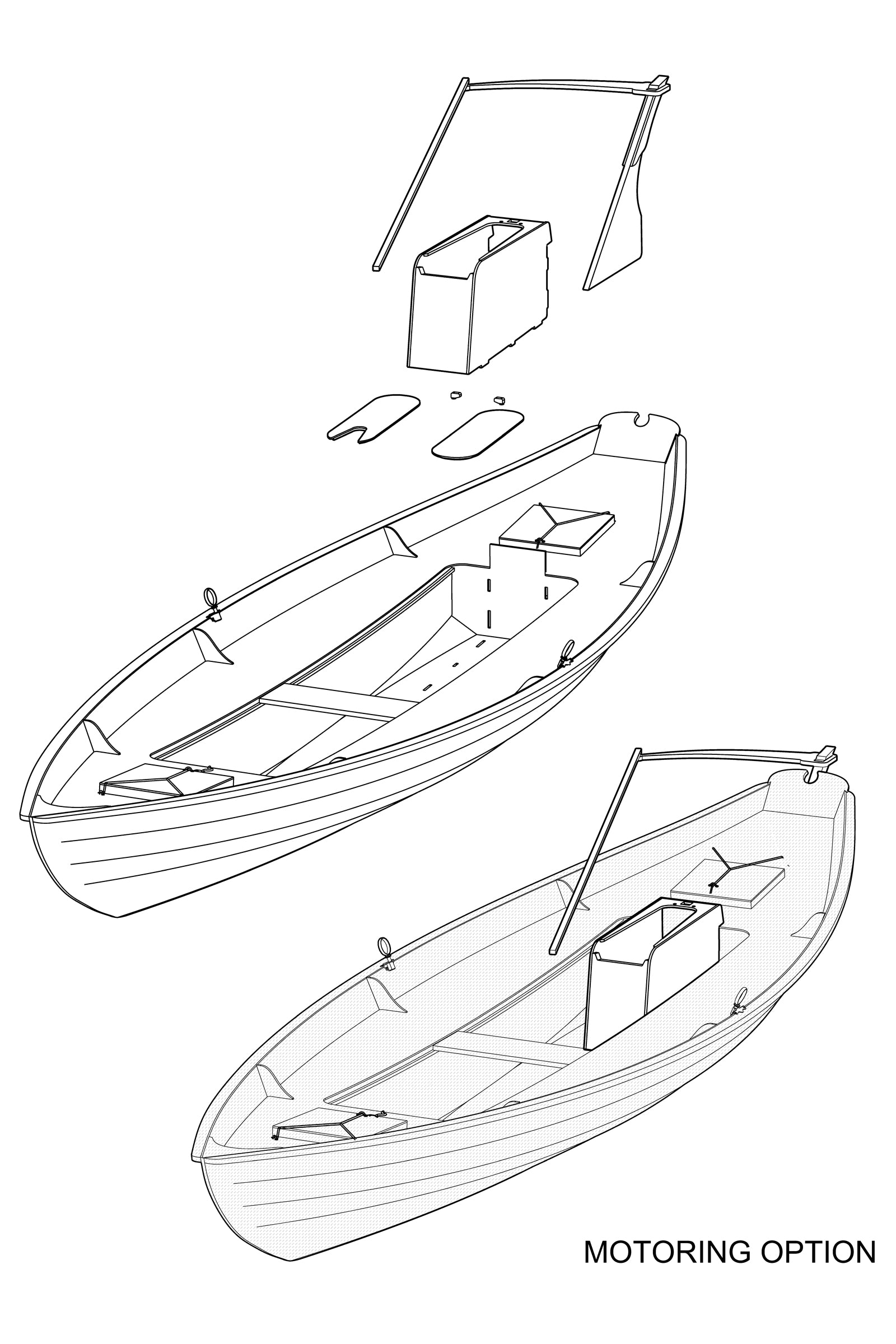 MOTORING OPTION