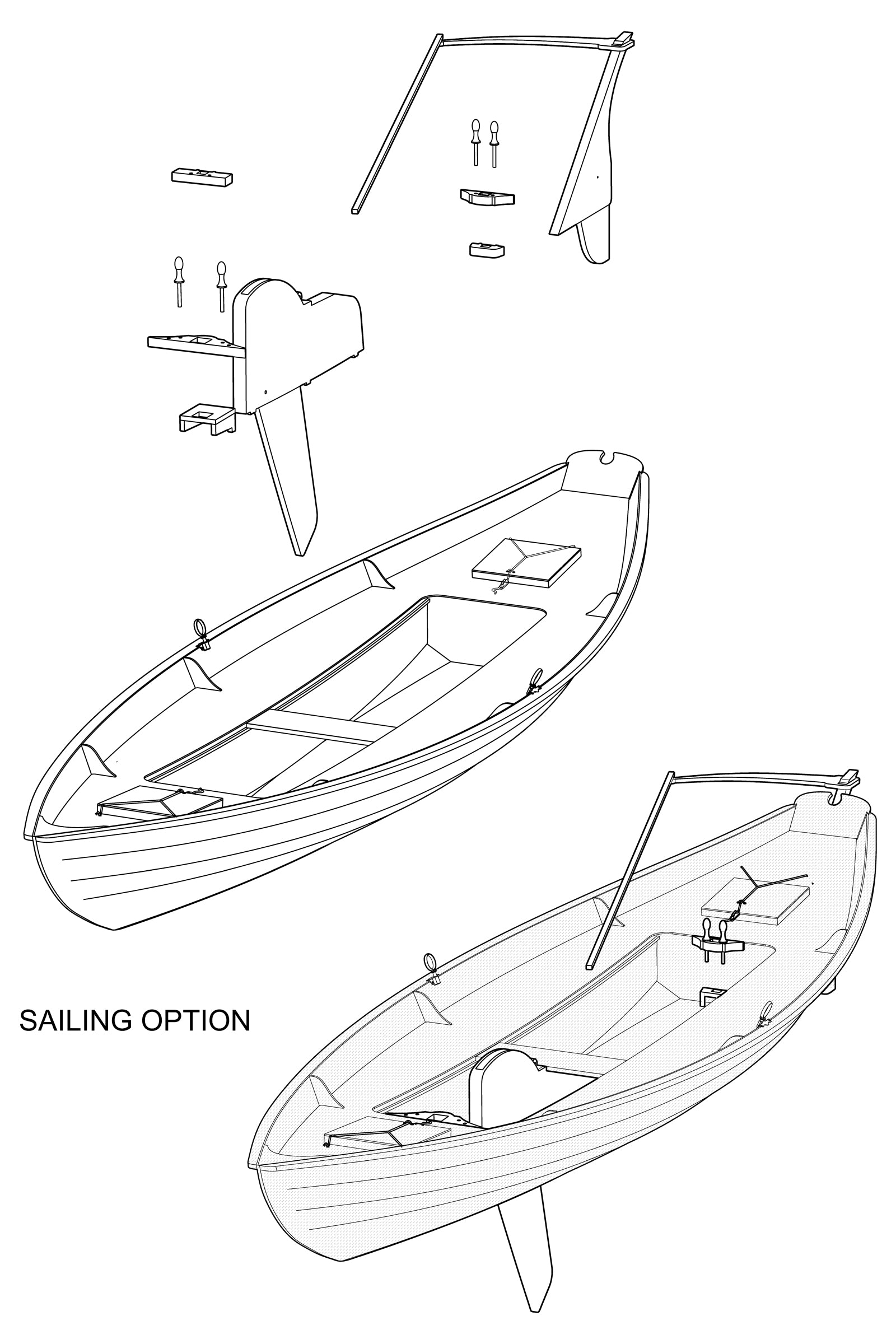 SAILING OPTION