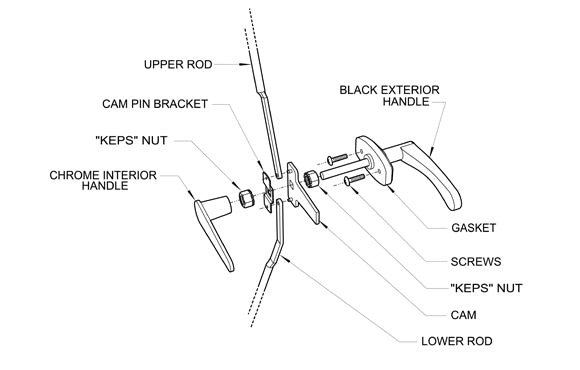 UPPER ROD

CAM PIN BRACKET

"KEPS" NUT

CHROME INTERIOR HANDLE

BLACK EXTERIOR HANDLE

GASKET

SCREWS

"KEPS" NUT

CAM

LOWER ROD