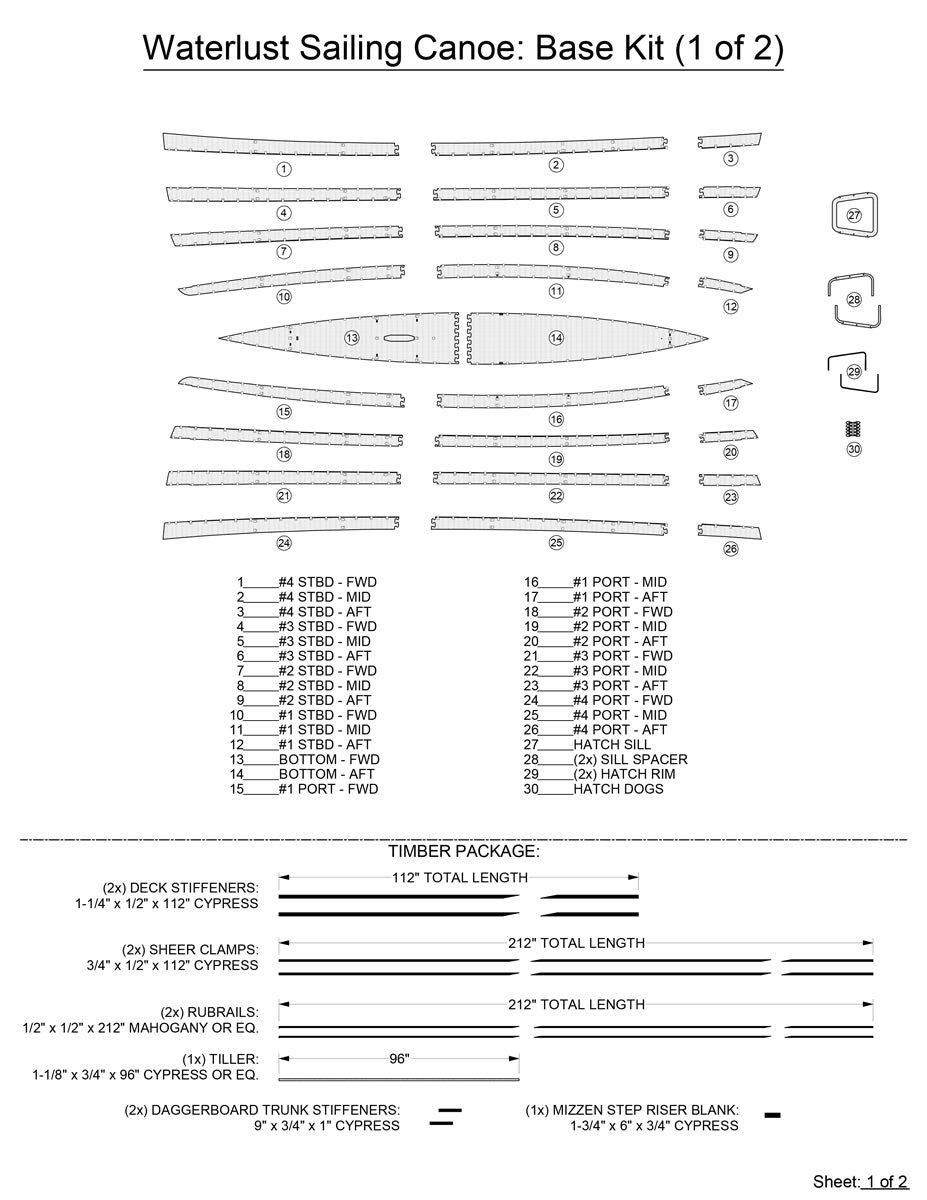 Waterlust Sailing Canoe: Base Kit (1 of 2)

1 2 3
4 5 6
7 8 9
10 11 12
13 14
15 16 17
18 19 20
21 22 23
24 25 26
27
28
29
30

1_____#4 STBD - FWD
2_____#4 STBD - MID
3_____#4 STBD - AFT
4_____#3 STBD - FWD
5_____#3 STBD - MID
6_____#3 STBD - AFT
7_____#2 STBD - FWD
8_____#2 STBD - MID
9_____#2 STBD - AFT
10_____#1 STBD - FWD
11_____#1 STBD - MID
12_____#1 STBD - AFT
13_____BOTTOM - FWD
14_____BOTTOM - AFT
15_____#1 PORT - FWD

16_____#1 PORT - MID
17_____#1 PORT - AFT
18_____#2 PORT - FWD
19_____#2 PORT - MID
20_____#2 PORT - AFT
21_____#3 PORT - FWD
22_____#3 PORT - MID
23_____#3 PORT - AFT
24_____#4 PORT - FWD
25_____#4 PORT - MID
26_____#4 PORT - AFT
27_____HATCH SILL
28_____(2x) SILL SPACER
29_____(2x) HATCH RIM
30_____HATCH DOGS

TIMBER PACKAGE:

(2x) DECK STIFFENERS:
1-1/4" x 1/2" x 112" CYPRESS
112" TOTAL LENGTH

(2x) SHEER CLAMPS:
3/4" x 1/2" x 112" CYPRESS
212" TOTAL LENGTH

(2x) RUBRAILS:
1/2" x 1/2" x 212" MAHOGANY OR EQ.
212" TOTAL LENGTH

(1x) TILLER:
1-1/8" x 3/4" x 96" CYPRESS OR EQ.
96"

(2x) DAGGERBOARD TRUNK STIFFENERS:
9" x 3/4" x 1" CYPRESS

(1x) MIZZEN STEP RISER BLANK:
1-3/4" x 6" x 3/4" CYPRESS

Sheet: 1 of 2