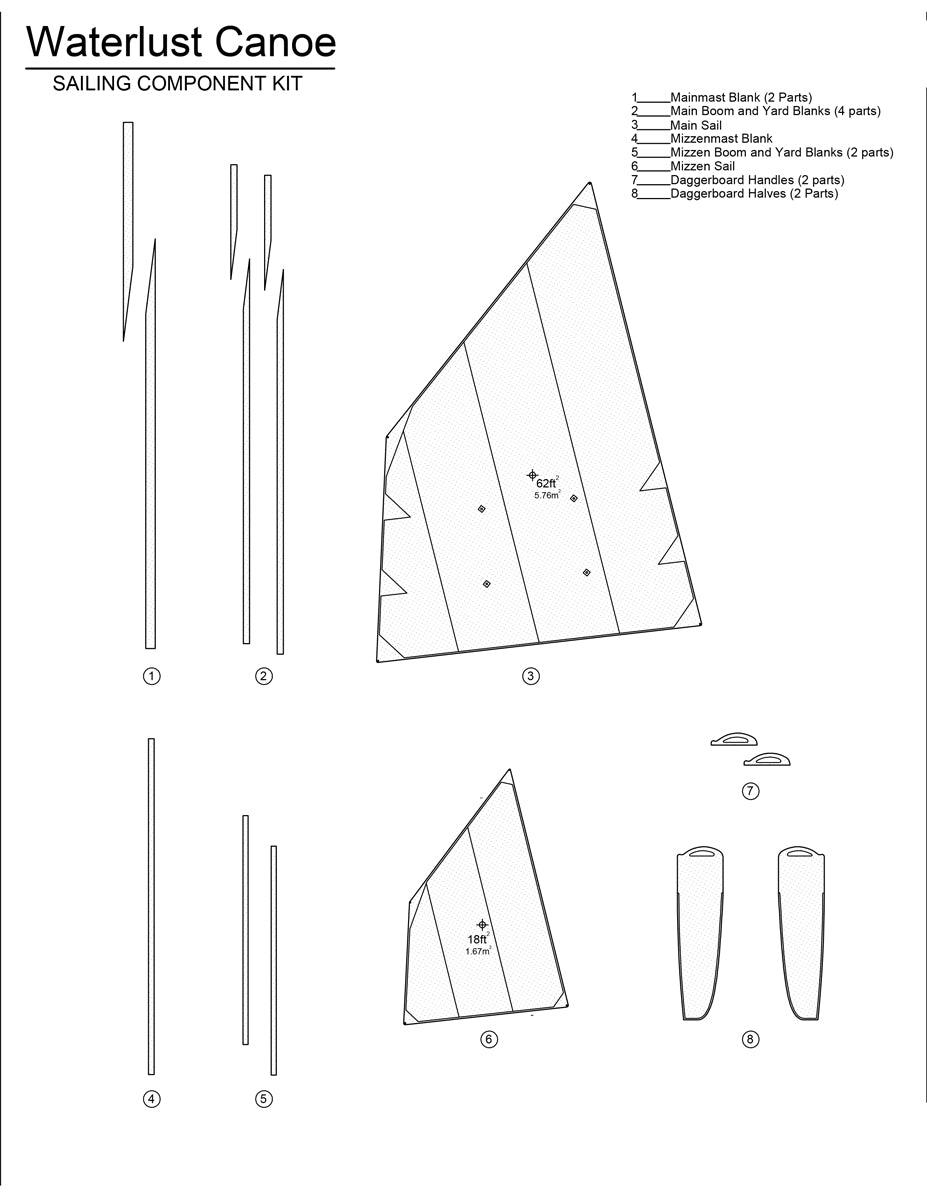 Waterlust Canoe
SAILING COMPONENT KIT

1_____Mainmast Blank (2 Parts)
2_____Main Boom and Yard Blanks (4 parts)
3_____Main Sail
4_____Mizzenmast Blank
5_____Mizzen Boom and Yard Blanks (2 parts)
6_____Mizzen Sail
7_____Daggerboard Handles (2 parts)
8_____Daggerboard Halves (2 Parts)

$62ft^2$
$5.76m^2$

1
2
3

7

$18ft^2$
$1.67m^2$

4
5
6
8